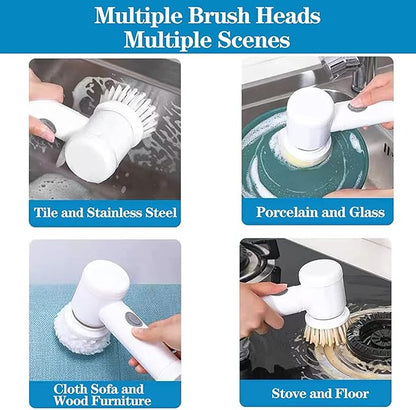 Multiple Brush Heads
Multiple Scenes

Tile and Stainless Steel

Porcelain and Glass

Cloth Sofa and Wood Furniture

Stove and Floor