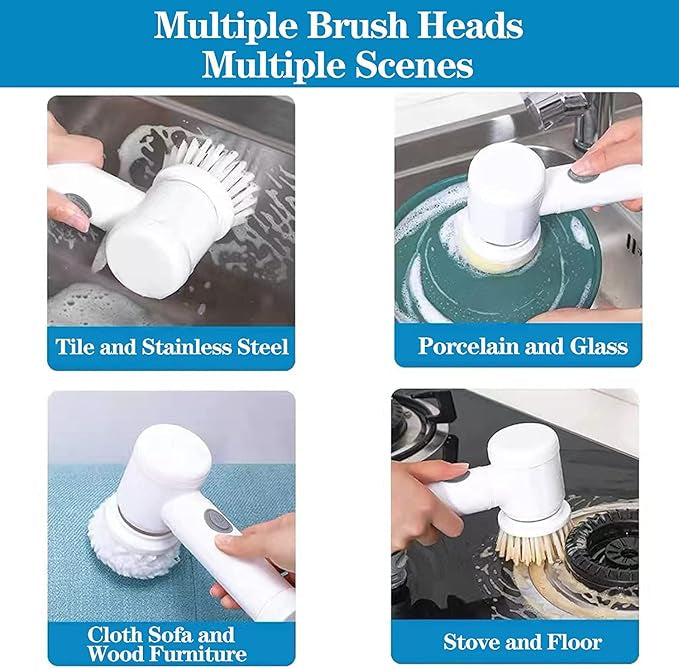 Multiple Brush Heads
Multiple Scenes

Tile and Stainless Steel

Porcelain and Glass

Cloth Sofa and Wood Furniture

Stove and Floor